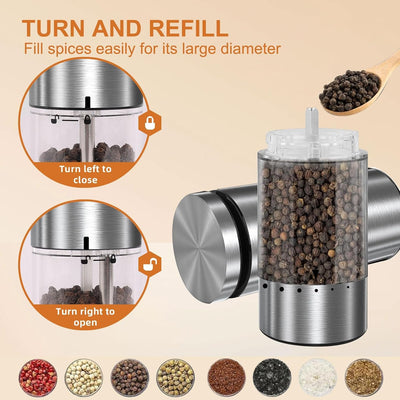 TURN AND REFILL
Fill spices easily for its large diameter

Turn left to close

Turn right to open